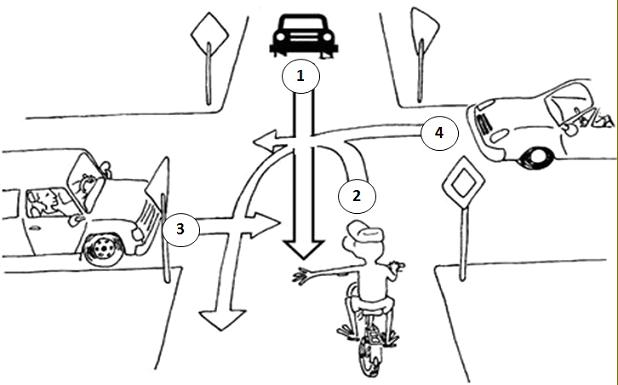 1

4

2

3