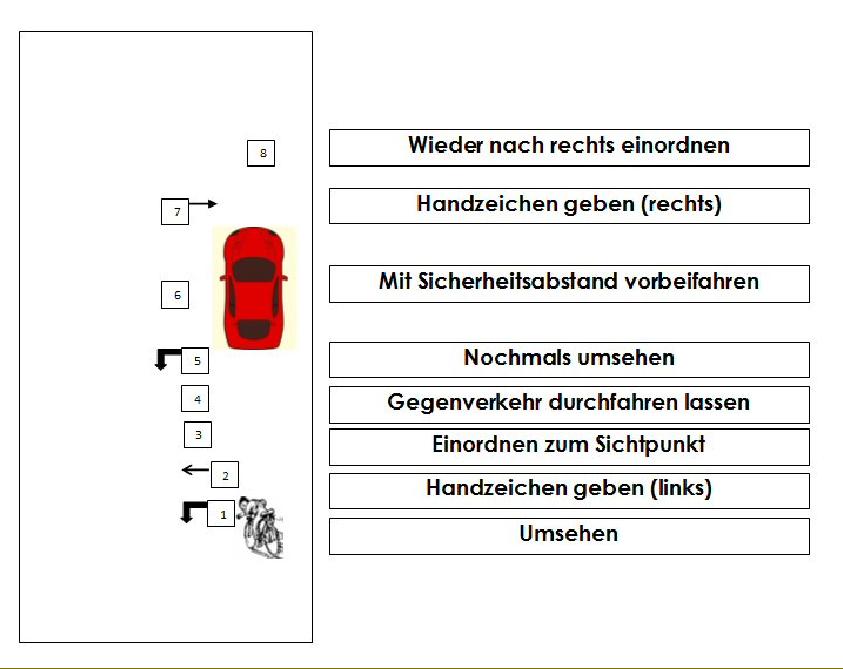 8

7

6

5

4

3

2

1

Wieder nach rechts einordnen

Handzeichen geben (rechts)

Mit Sicherheitsabstand vorbeifahren

Nochmals umsehen

Gegenverkehr durchfahren lassen

Einordnen zum Sichtpunkt

Handzeichen geben (links)

Umsehen